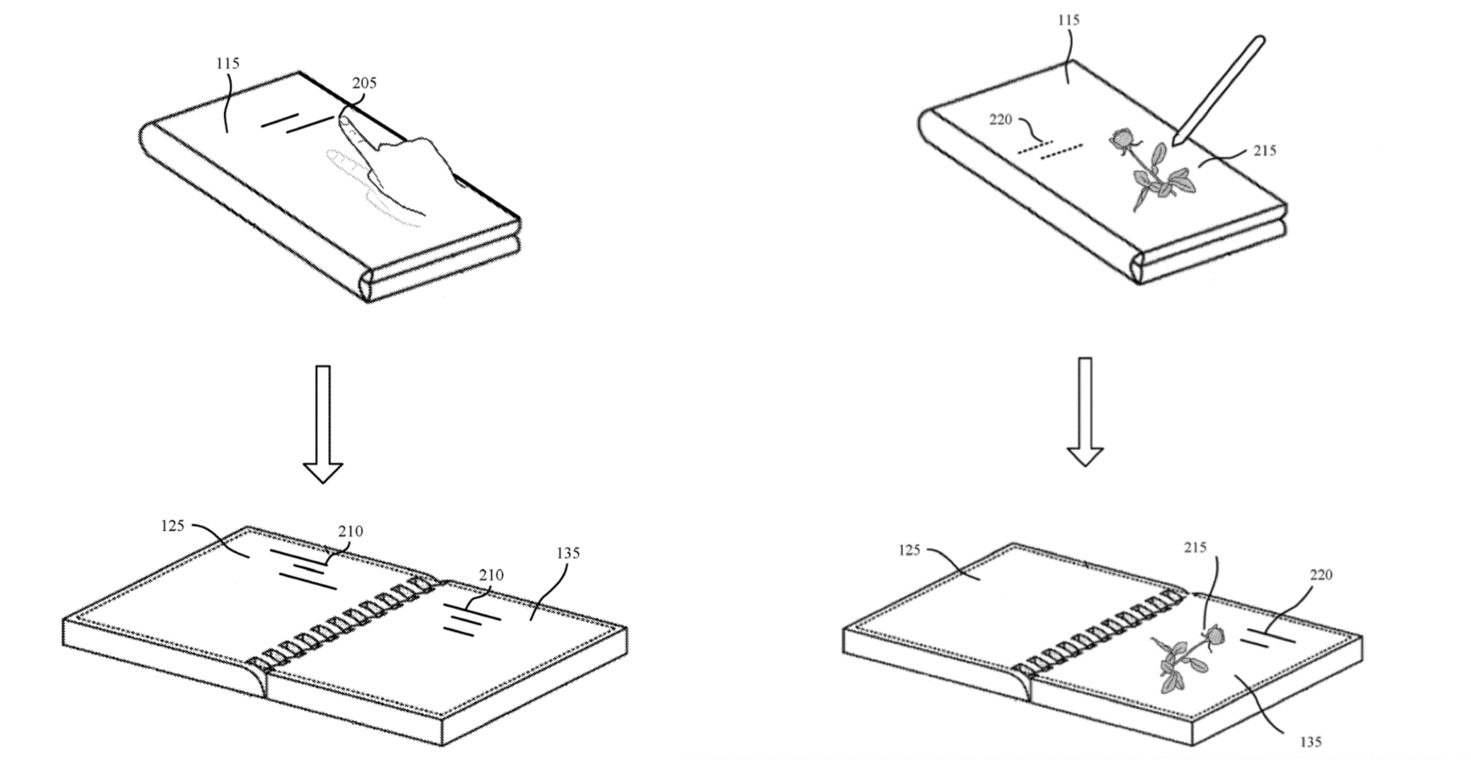 115
205

125
210
210
135

115
220
215

125
215
220
135